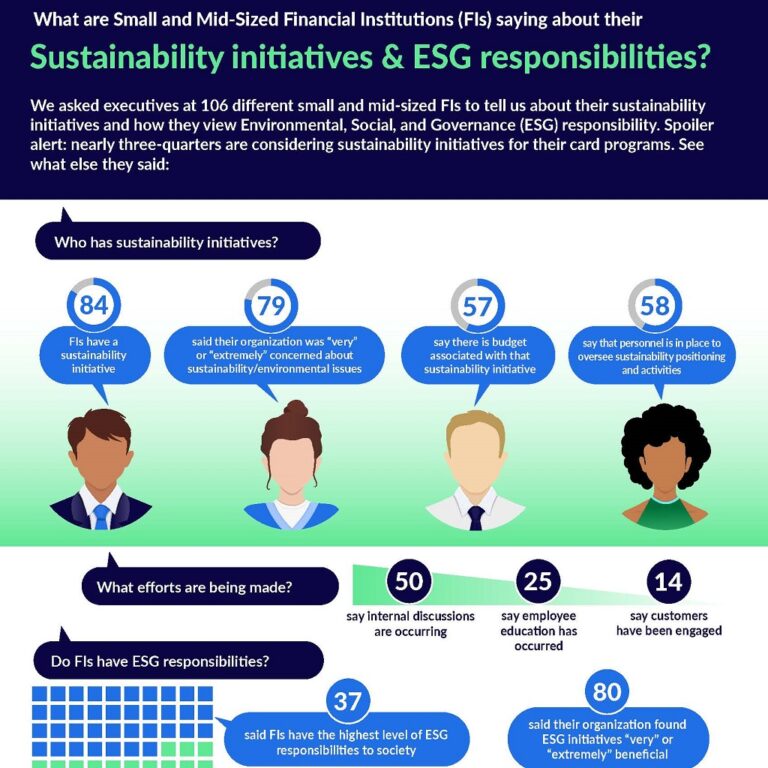 What are Small and Mid-Sized Financial Institutions (FIs) saying about their

Sustainability initiatives & ESG responsibilities?

We asked executives at 106 different small and mid-sized FIs to tell us about their sustainability initiatives and how they view Environmental, Social, and Governance (ESG) responsibility. Spoiler alert: nearly three-quarters are considering sustainability initiatives for their card programs. See what else they said:

Who has sustainability initiatives?

84
FIs have a sustainability initiative

79
said their organization was "very" or "extremely" concerned about sustainability/environmental issues

57
say there is budget associated with that sustainability initiative

58
say that personnel is in place to oversee sustainability positioning and activities

What efforts are being made?

50
say internal discussions are occurring

25
say employee education has occurred

14
say customers have been engaged

Do FIs have ESG responsibilities?

37
said FIs have the highest level of ESG responsibilities to society

80
said their organization found ESG initiatives "very" or "extremely" beneficial